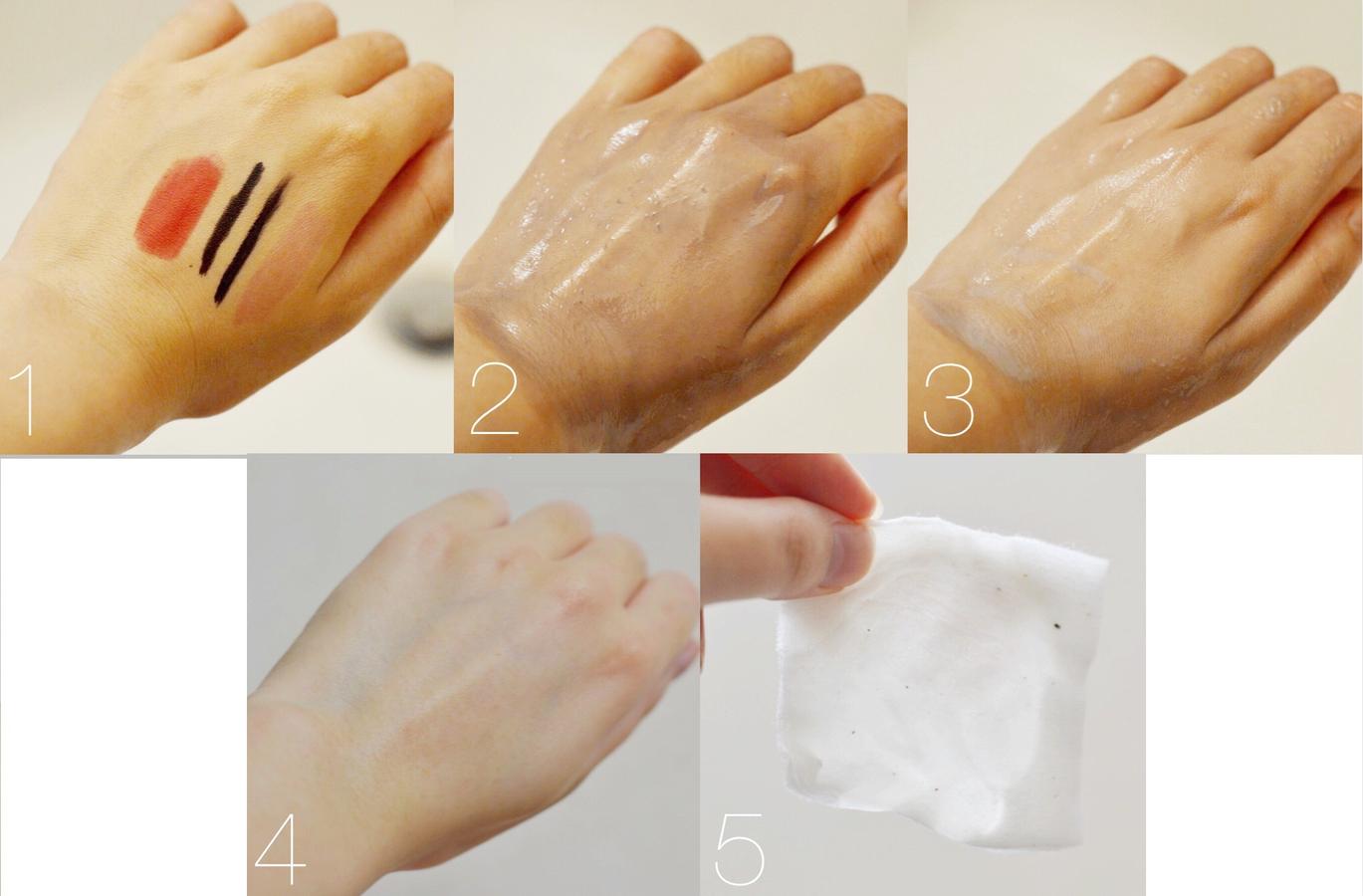 1

2

3

4

5